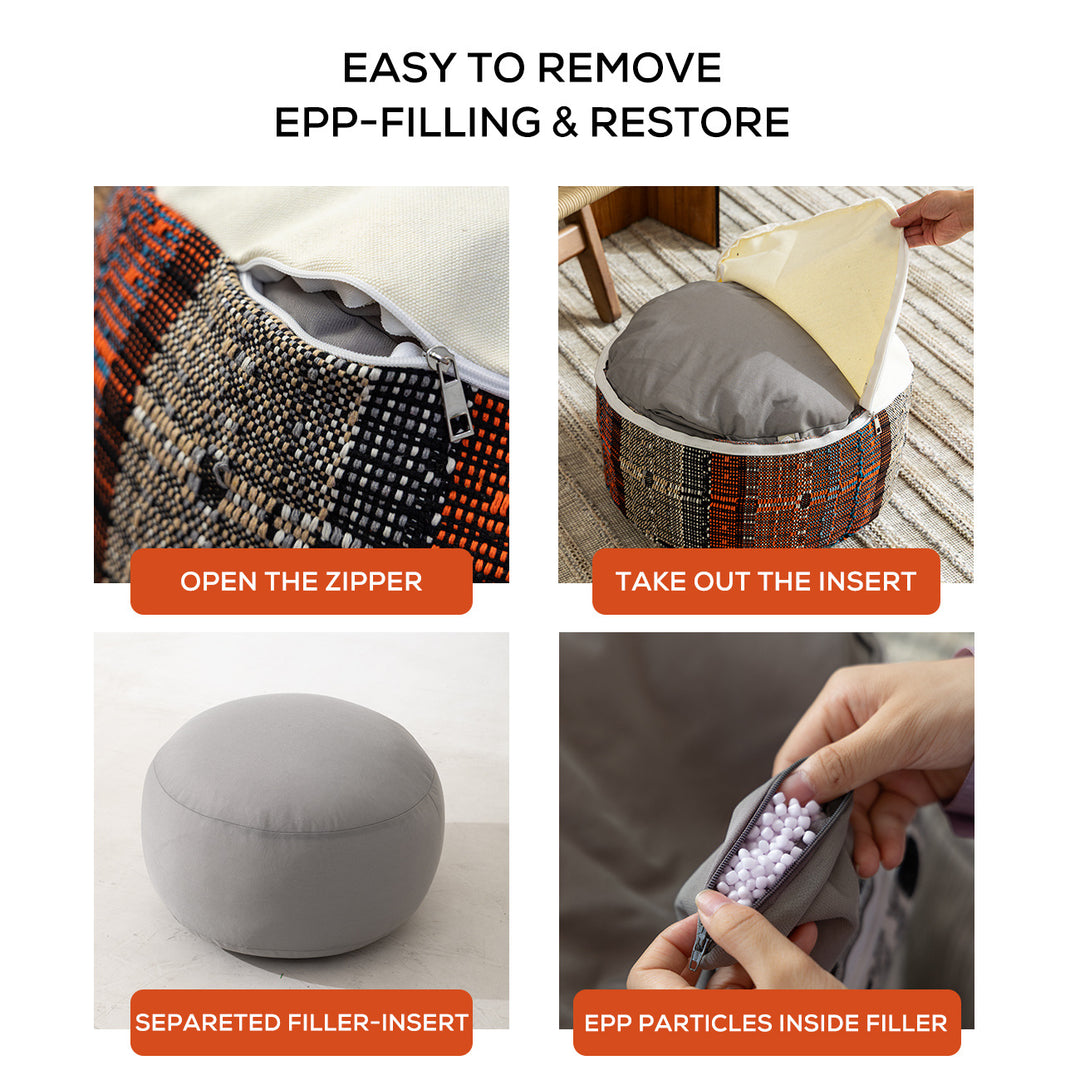 EASY TO REMOVE
EPP-FILLING & RESTORE

OPEN THE ZIPPER

TAKE OUT THE INSERT

SEPARETED FILLER-INSERT

EPP PARTICLES INSIDE FILLER