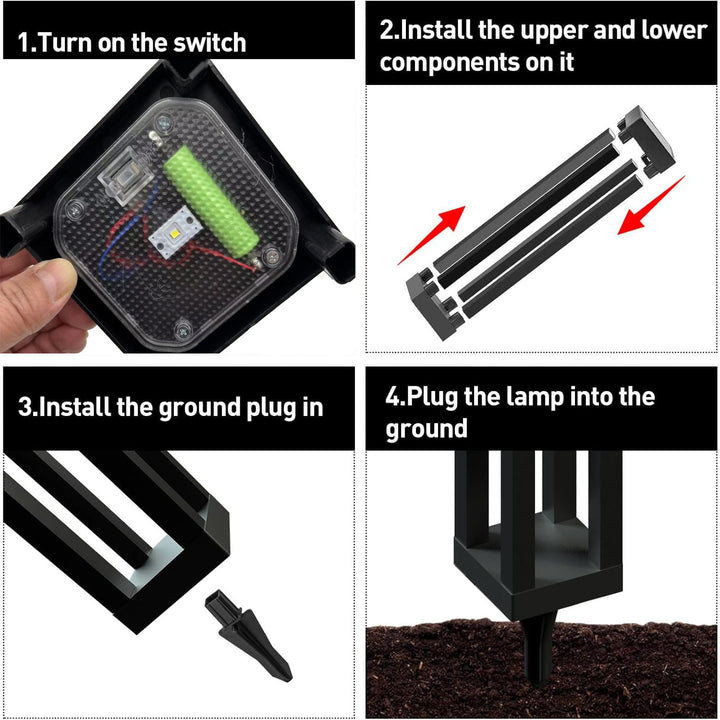 1.Turn on the switch

2.Install the upper and lower components on it

3.Install the ground plug in

4.Plug the lamp into the ground